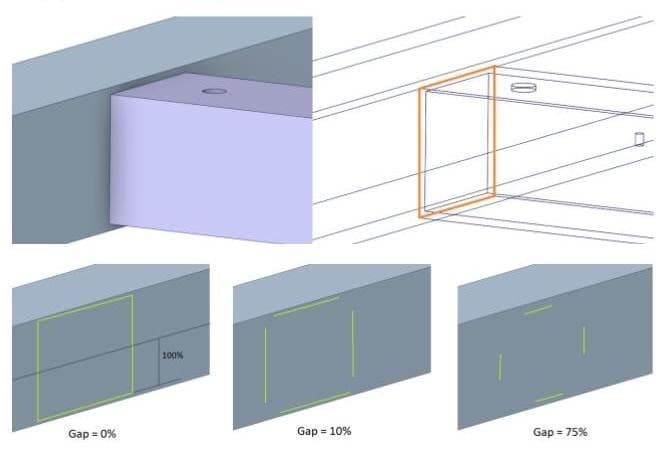 100%

Gap = 0%

Gap = 10%

Gap = 75%